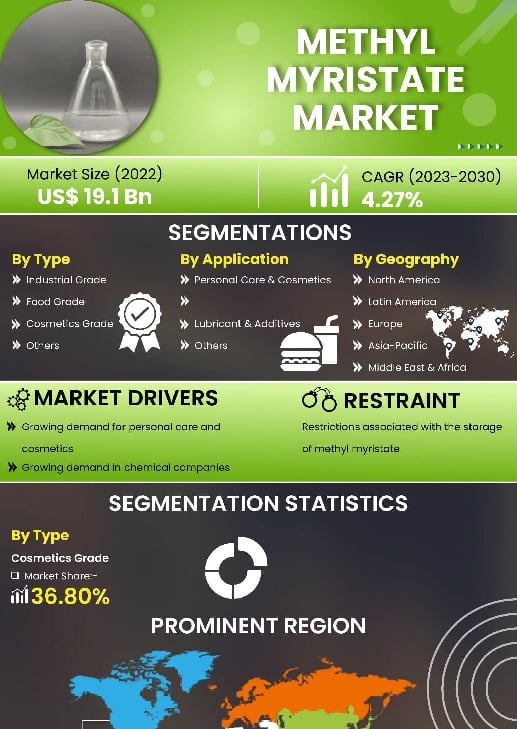 METHYL MYRISTATE MARKET

Market Size (2022)
US$ 19.1 Bn

CAGR (2023-2030)
4.27%

SEGMENTATIONS

By Type
Industrial Grade
Food Grade
Cosmetics Grade
Others

By Application
Personal Care & Cosmetics
Lubricant & Additives
Others

By Geography
North America
Latin America
Europe
Asia-Pacific
Middle East & Africa

MARKET DRIVERS
Growing demand for personal care and cosmetics
Growing demand in chemical companies

RESTRAINT
Restrictions associated with the storage of methyl myristate

SEGMENTATION STATISTICS

By Type
Cosmetics Grade
Market Share:-
36.80%

PROMINENT REGION