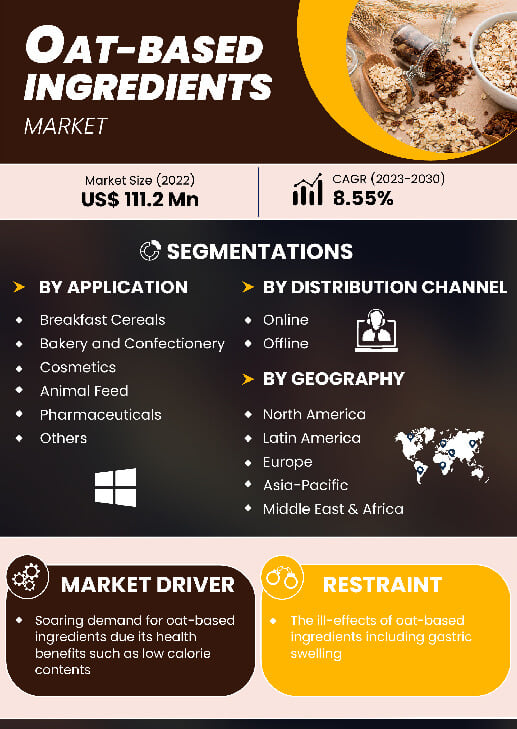 OAT-BASED INGREDIENTS

MARKET

Market Size (2022)
US$ 111.2 Mn

CAGR (2023-2030)
8.55%

SEGMENTATIONS

BY APPLICATION
- Breakfast Cereals
- Bakery and Confectionery
- Cosmetics
- Animal Feed
- Pharmaceuticals
- Others

BY DISTRIBUTION CHANNEL
- Online
- Offline

BY GEOGRAPHY
- North America
- Latin America
- Europe
- Asia-Pacific
- Middle East & Africa

MARKET DRIVER
- Soaring demand for oat-based ingredients due its health benefits such as low calorie contents

RESTRAINT
- The ill-effects of oat-based ingredients including gastric swelling