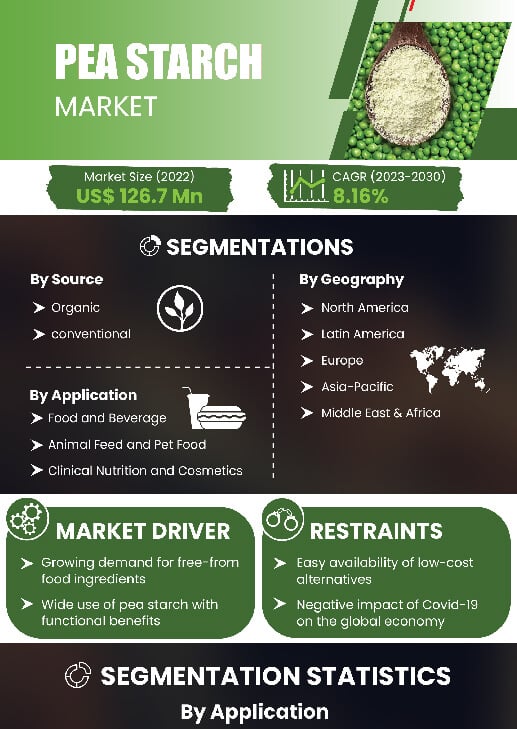 PEA STARCH
MARKET

Market Size (2022)
US$ 126.7 Mn

CAGR (2023-2030)
8.16%

SEGMENTATIONS

By Source
Organic
conventional

By Application
Food and Beverage
Animal Feed and Pet Food
Clinical Nutrition and Cosmetics

By Geography
North America
Latin America
Europe
Asia-Pacific
Middle East & Africa

MARKET DRIVER
Growing demand for free-from food ingredients
Wide use of pea starch with functional benefits

RESTRAINTS
Easy availability of low-cost alternatives
Negative impact of Covid-19 on the global economy

SEGMENTATION STATISTICS
By Application